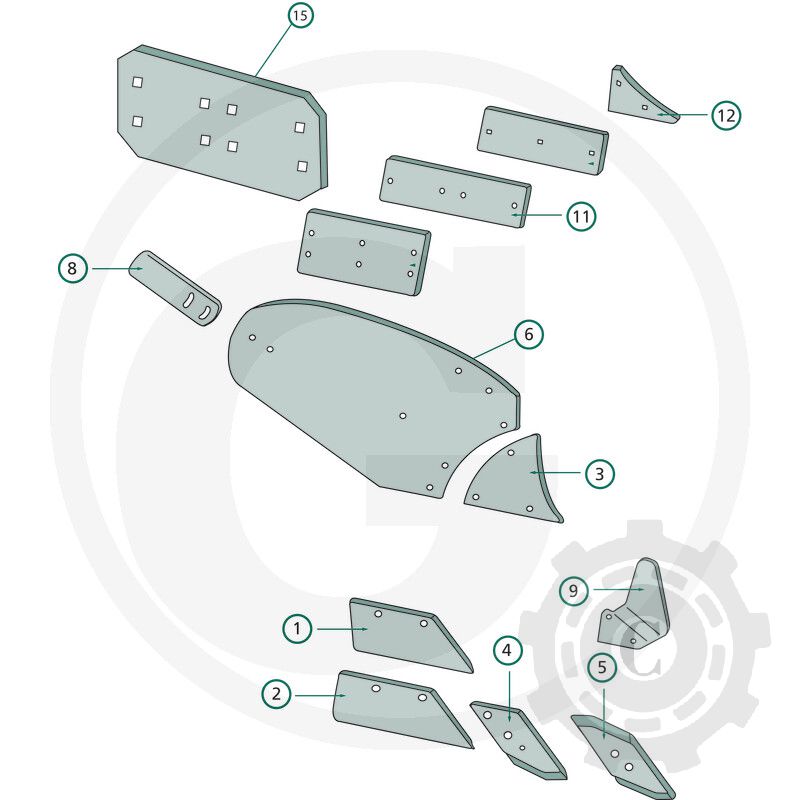 15
12
11
8
6
3
9
1
4
5
2